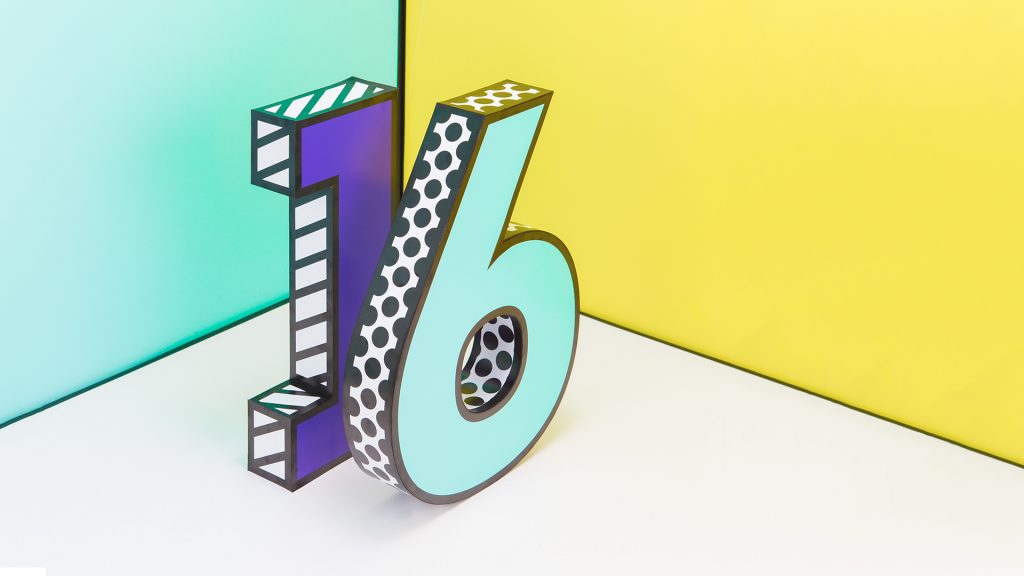 16