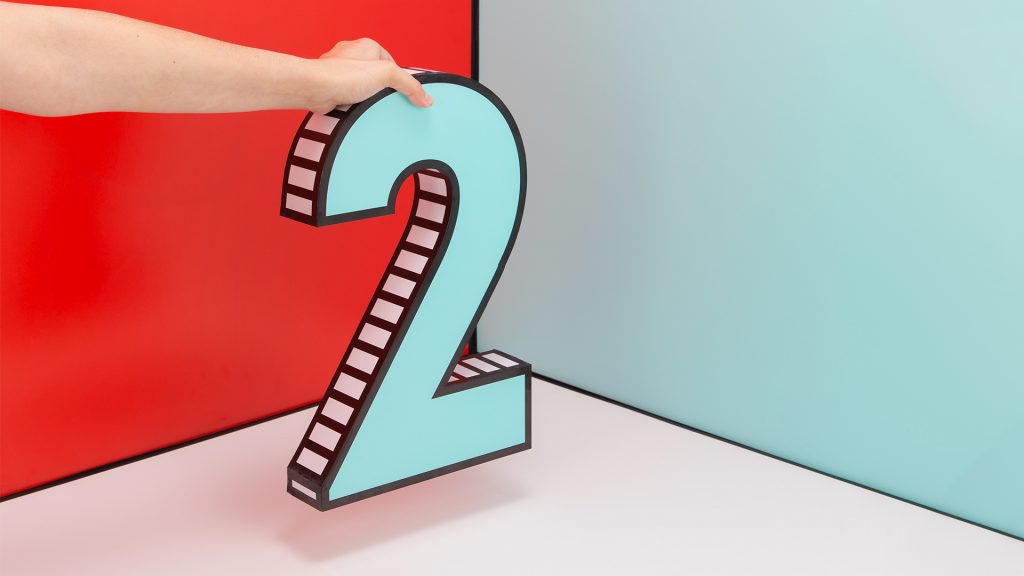 2