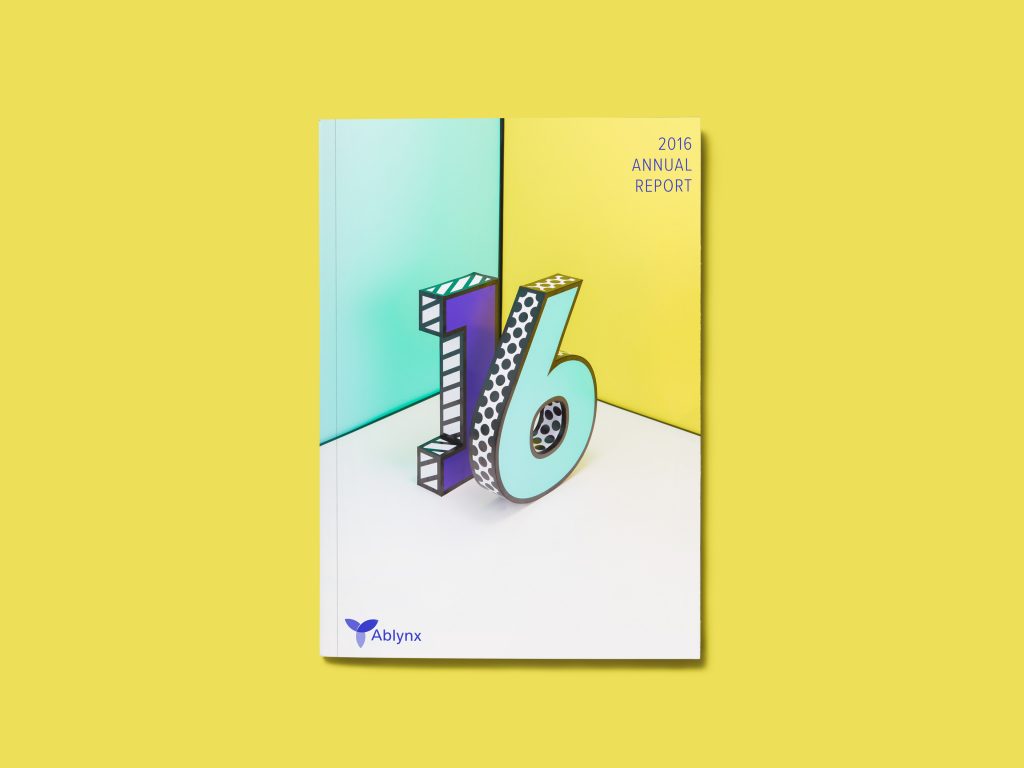 2016
ANNUAL
REPORT

16

Ablynx