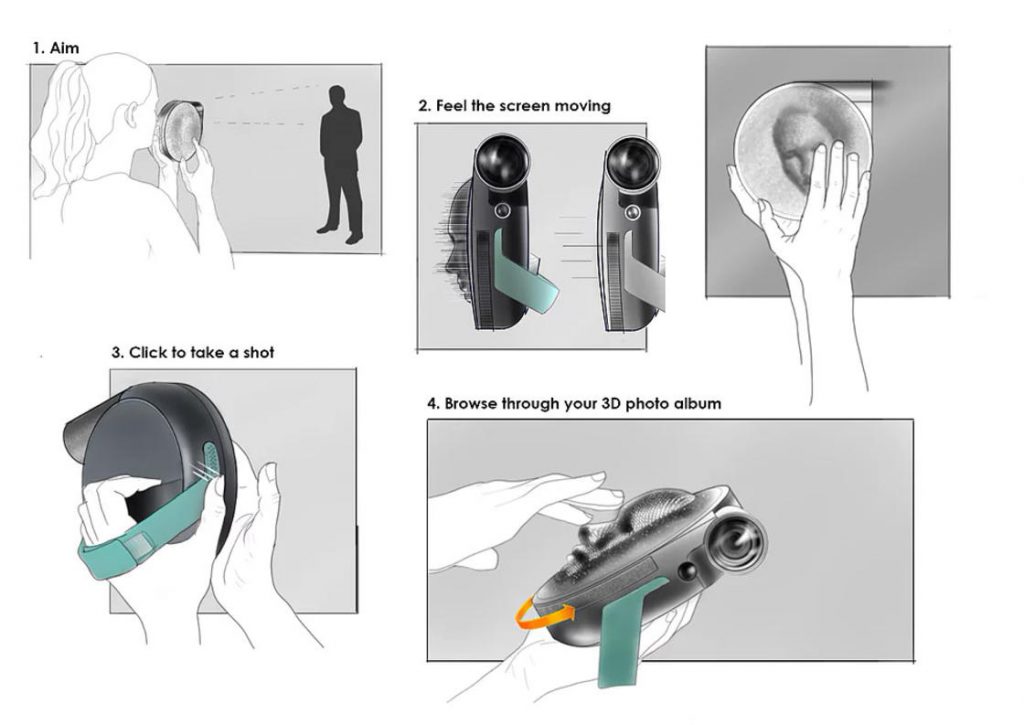 1. Aim

2. Feel the screen moving

3. Click to take a shot

4. Browse through your 3D photo album